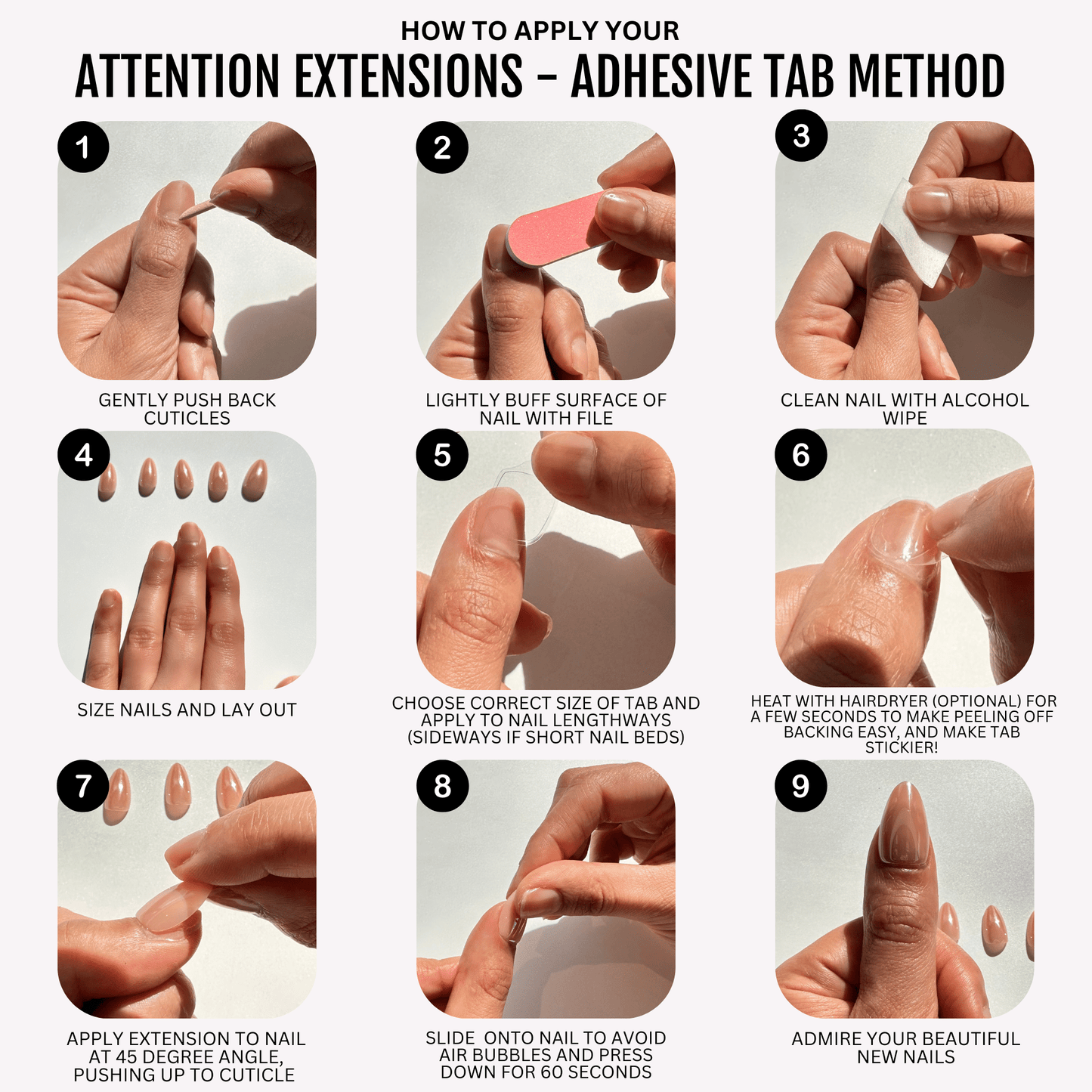 HOW TO APPLY YOUR
ATTENTION EXTENSIONS - ADHESIVE TAB METHOD

1
GENTLY PUSH BACK CUTICLES

2
LIGHTLY BUFF SURFACE OF NAIL WITH FILE

3
CLEAN NAIL WITH ALCOHOL WIPE

4
SIZE NAILS AND LAY OUT

5
CHOOSE CORRECT SIZE OF TAB AND APPLY TO NAIL LENGTHWAYS (SIDEWAYS IF SHORT NAIL BEDS)

6
HEAT WITH HAIRDRYER (OPTIONAL) FOR A FEW SECONDS TO MAKE PEELING OFF BACKING EASY, AND MAKE TAB STICKIER!

7
APPLY EXTENSION TO NAIL AT 45 DEGREE ANGLE, PUSHING UP TO CUTICLE

8
SLIDE ONTO NAIL TO AVOID AIR BUBBLES AND PRESS DOWN FOR 60 SECONDS

9
ADMIRE YOUR BEAUTIFUL NEW NAILS