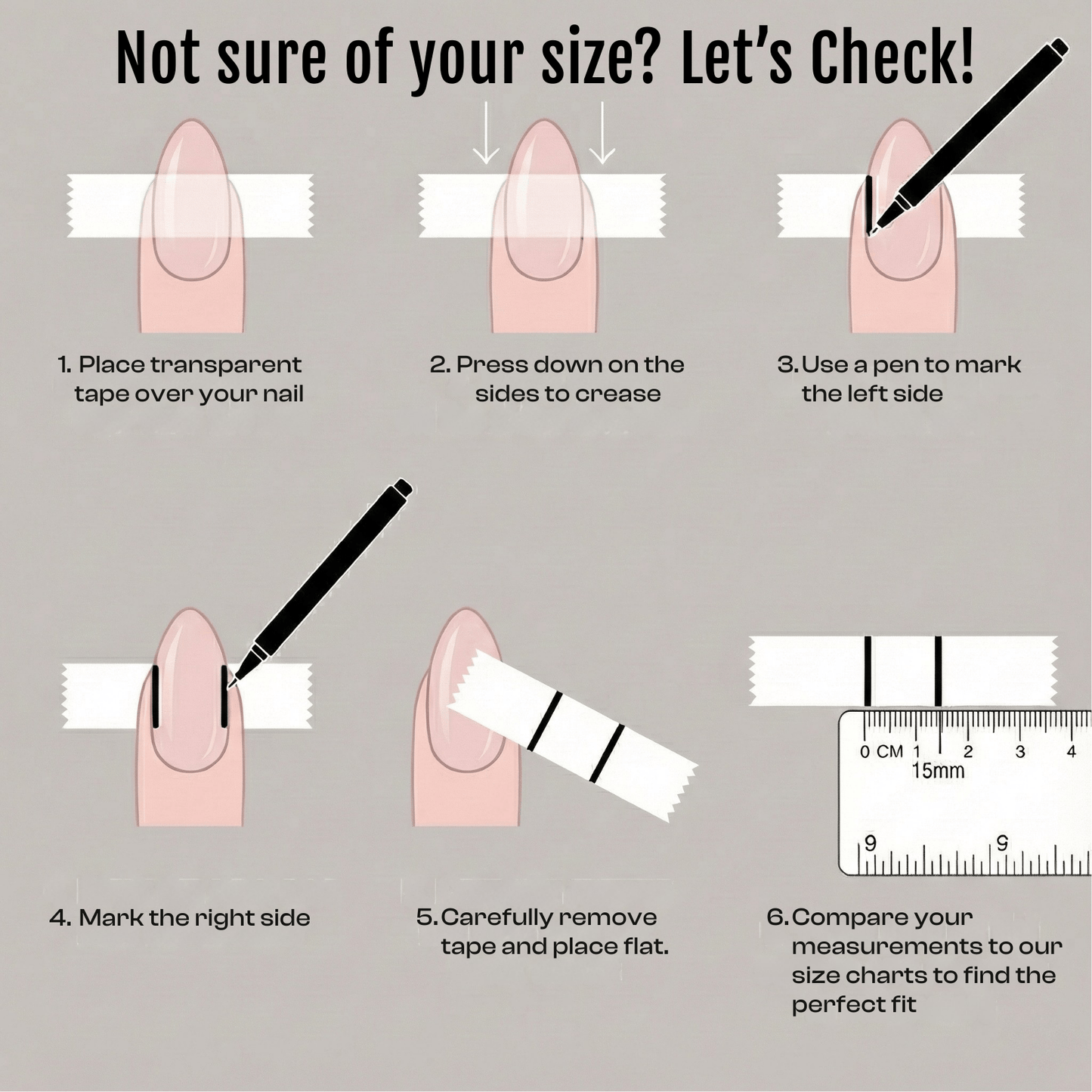 Not sure of your size? Let's Check!

1. Place transparent tape over your nail

2. Press down on the sides to crease

3. Use a pen to mark the left side

0 CM 1 2 3 4
15mm
9 9

4. Mark the right side

5. Carefully remove tape and place flat.

6. Compare your measurements to our size charts to find the perfect fit